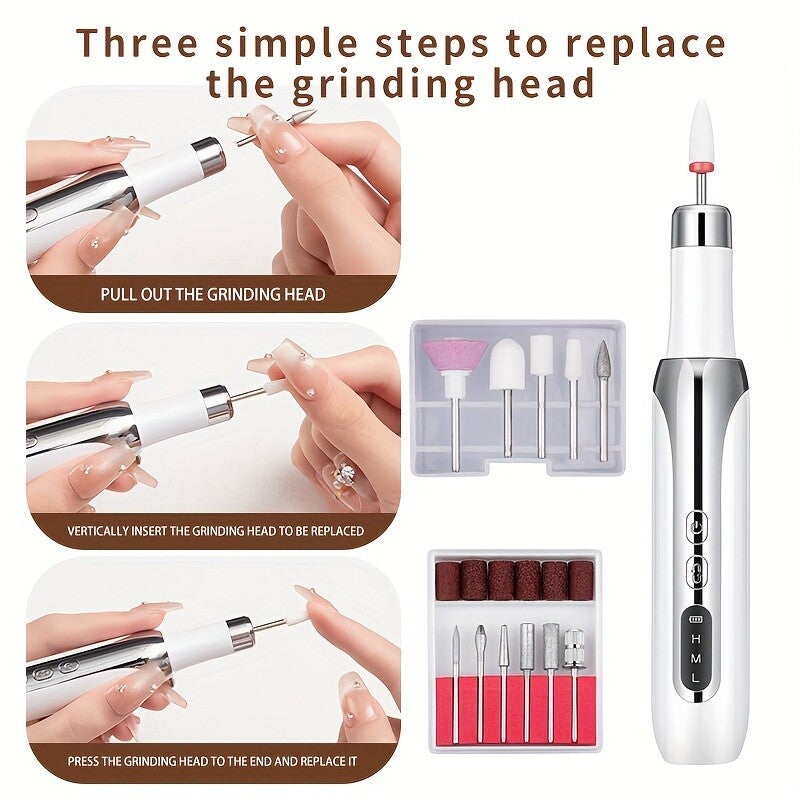 Three simple steps to replace the grinding head

PULL OUT THE GRINDING HEAD

VERTICALLY INSERT THE GRINDING HEAD TO BE REPLACED

PRESS THE GRINDING HEAD TO THE END AND REPLACE IT

H
M
L